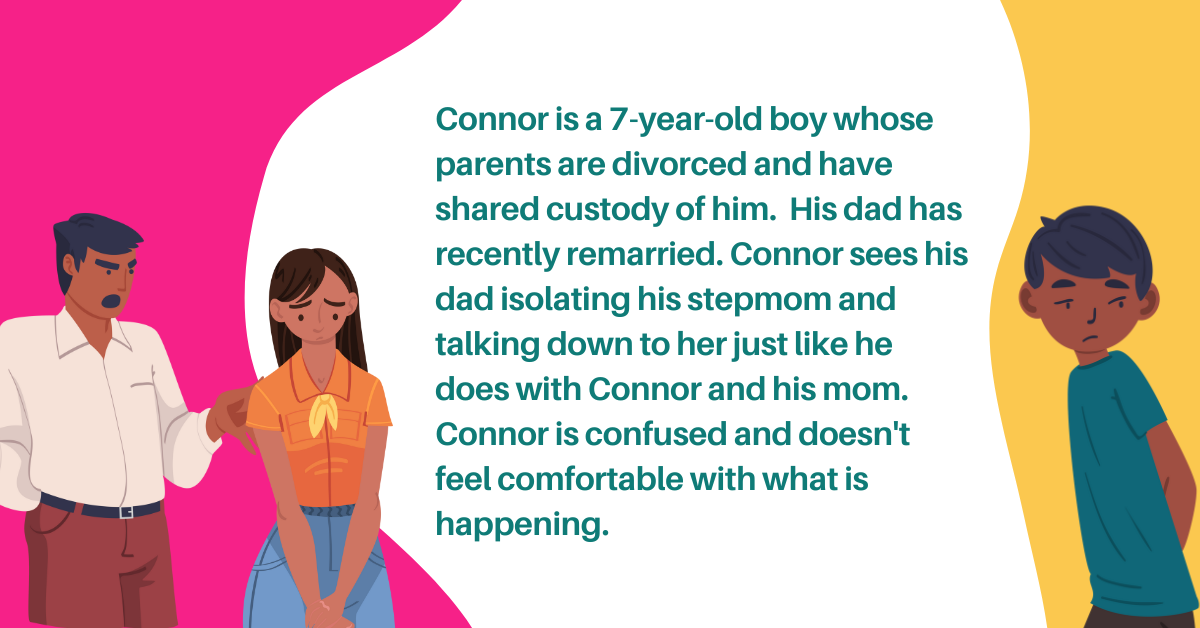 Connor is a 7-year-old boy whose parents are divorced and have shared custody of him.  His dad has recently remarried. Connor sees his dad isolating his stepmom and talking down to her just like he does with Connor and his mom. Connor is confused and doesn't feel comfortable with what is happening.