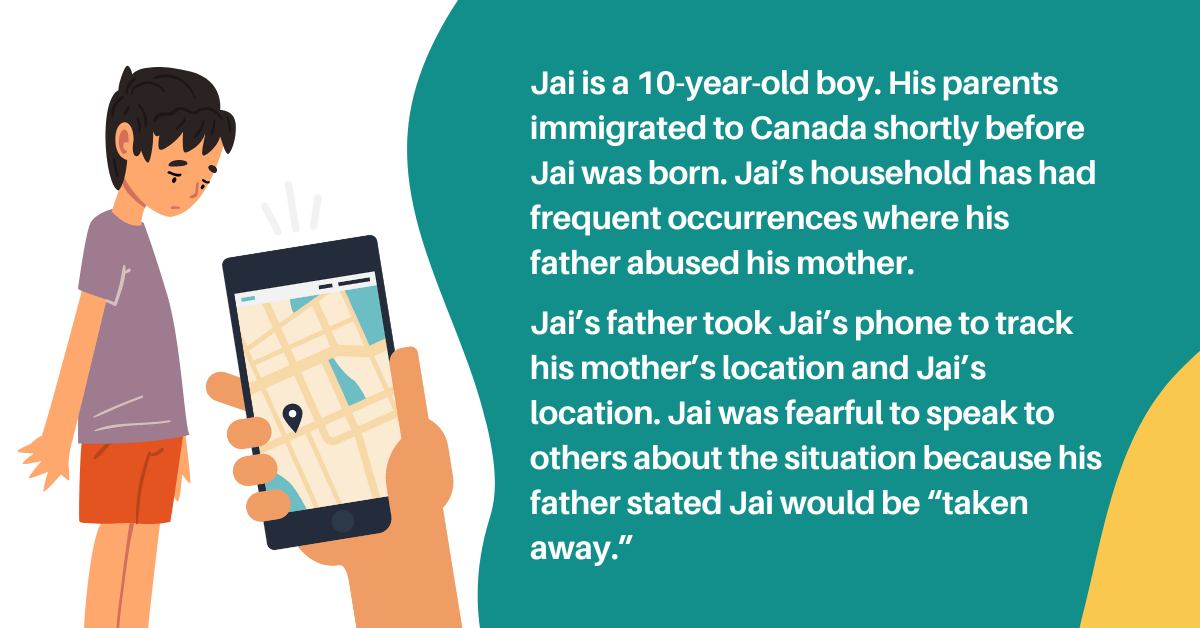 Jai is a 10-year-old boy. His parents immigrated to Canada shortly before Jai was born. Jai’s household has had frequent occurrences where his father abused his mother.

Jai’s father took Jai’s phone to track his mother’s location and Jai’s location. Jai was fearful to speak to others about the situation because his father stated Jai would be “taken away.”