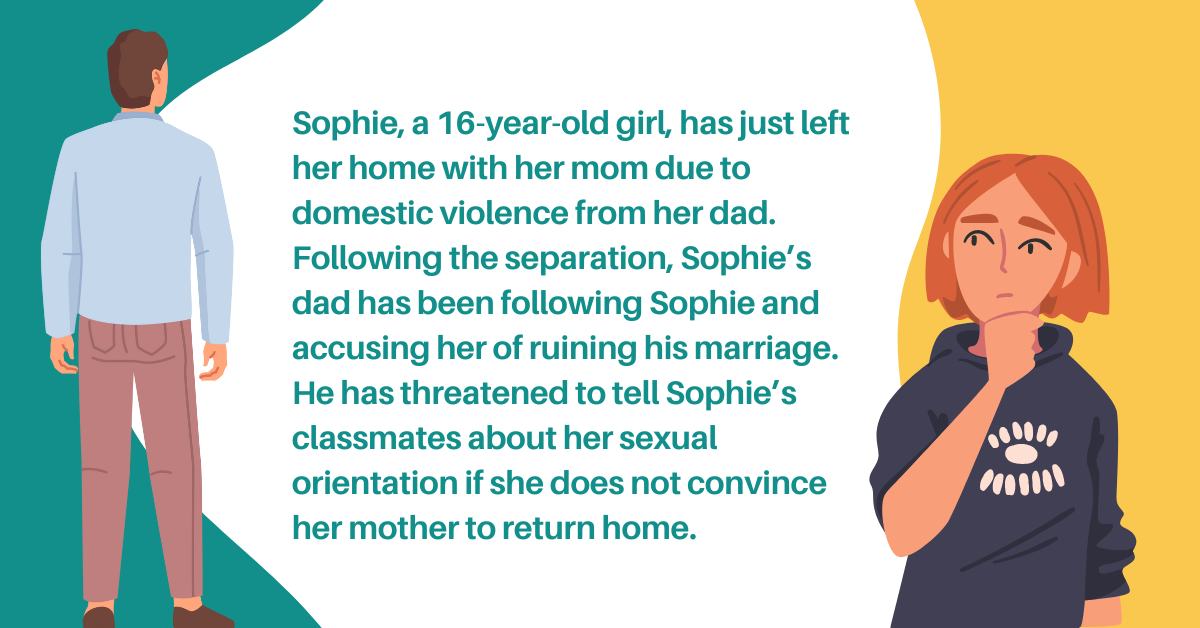 Sophie, a 16-year-old girl, has just left her home with her mom due to domestic violence from her dad. Following the separation, Sophie’s dad has been following Sophie and accusing her of ruining his marriage. He has threatened to tell Sophie’s classmates about her sexual orientation if she does not convince her mother to return home.